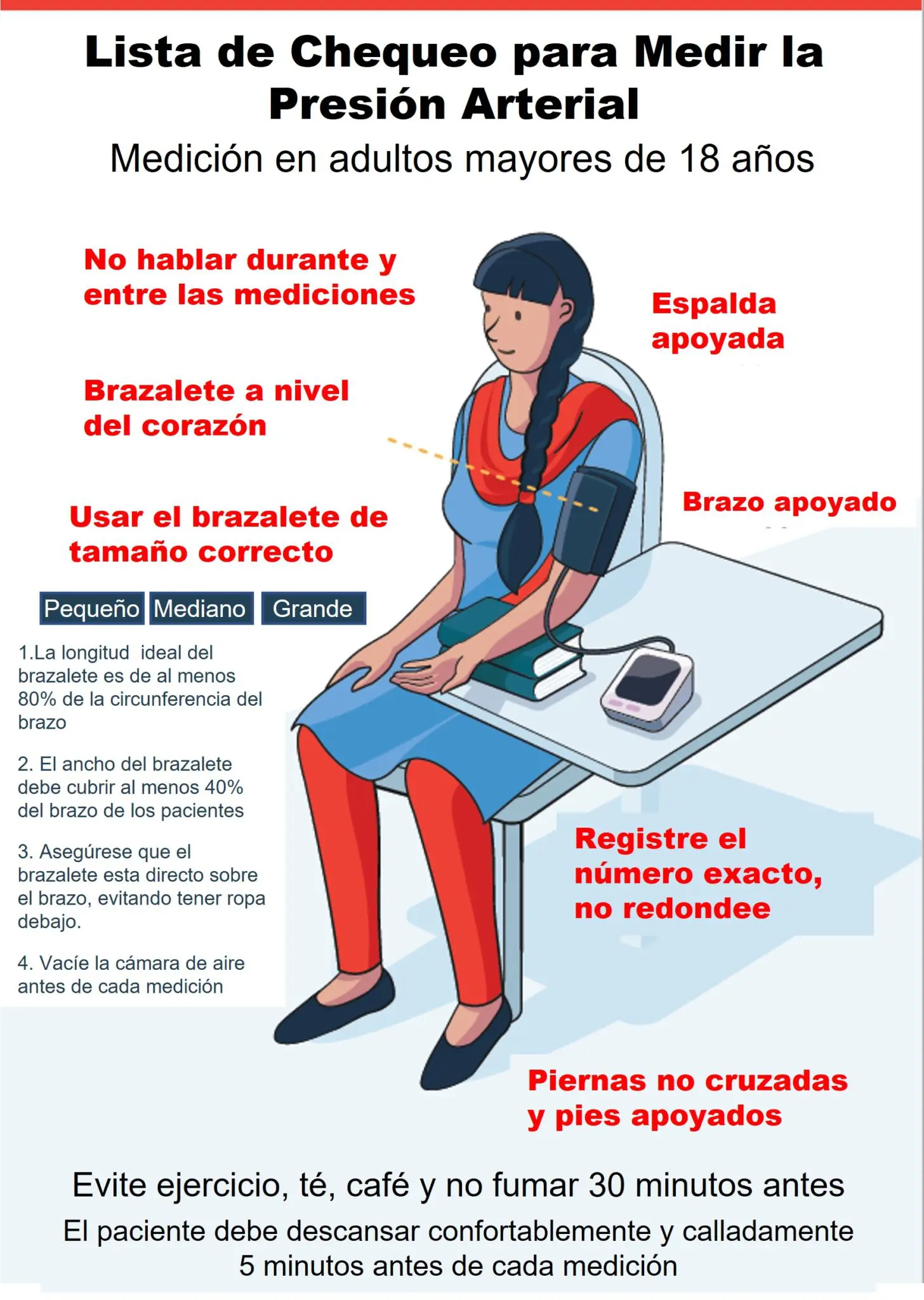 Lista de Chequeo para Medir la Presión Arterial

Medición en adultos mayores de 18 años

No hablar durante y entre las mediciones

Espalda apoyada

Brazalete a nivel del corazón

Brazo apoyado

Usar el brazalete de tamaño correcto

Pequeño Mediano Grande

1.La longitud ideal del brazalete es de al menos 80% de la circunferencia del brazo

2. El ancho del brazalete debe cubrir al menos 40% del brazo de los pacientes

3. Asegúrese que el brazalete esta directo sobre el brazo, evitando tener ropa debajo.

4. Vacíe la cámara de aire antes de cada medición

Registre el número exacto, no redondee

Piernas no cruzadas y pies apoyados

Evite ejercicio, té, café y no fumar 30 minutos antes

El paciente debe descansar confortablemente y calladamente 5 minutos antes de cada medición